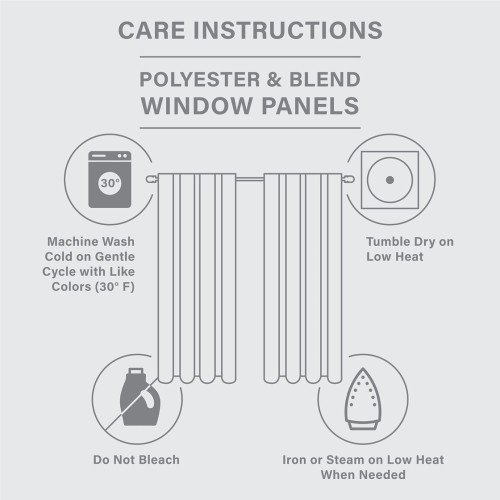 CARE INSTRUCTIONS

POLYESTER & BLEND
WINDOW PANELS

30°

Machine Wash Cold on Gentle Cycle with Like Colors (30° F)

Tumble Dry on Low Heat

Do Not Bleach

Iron or Steam on Low Heat When Needed